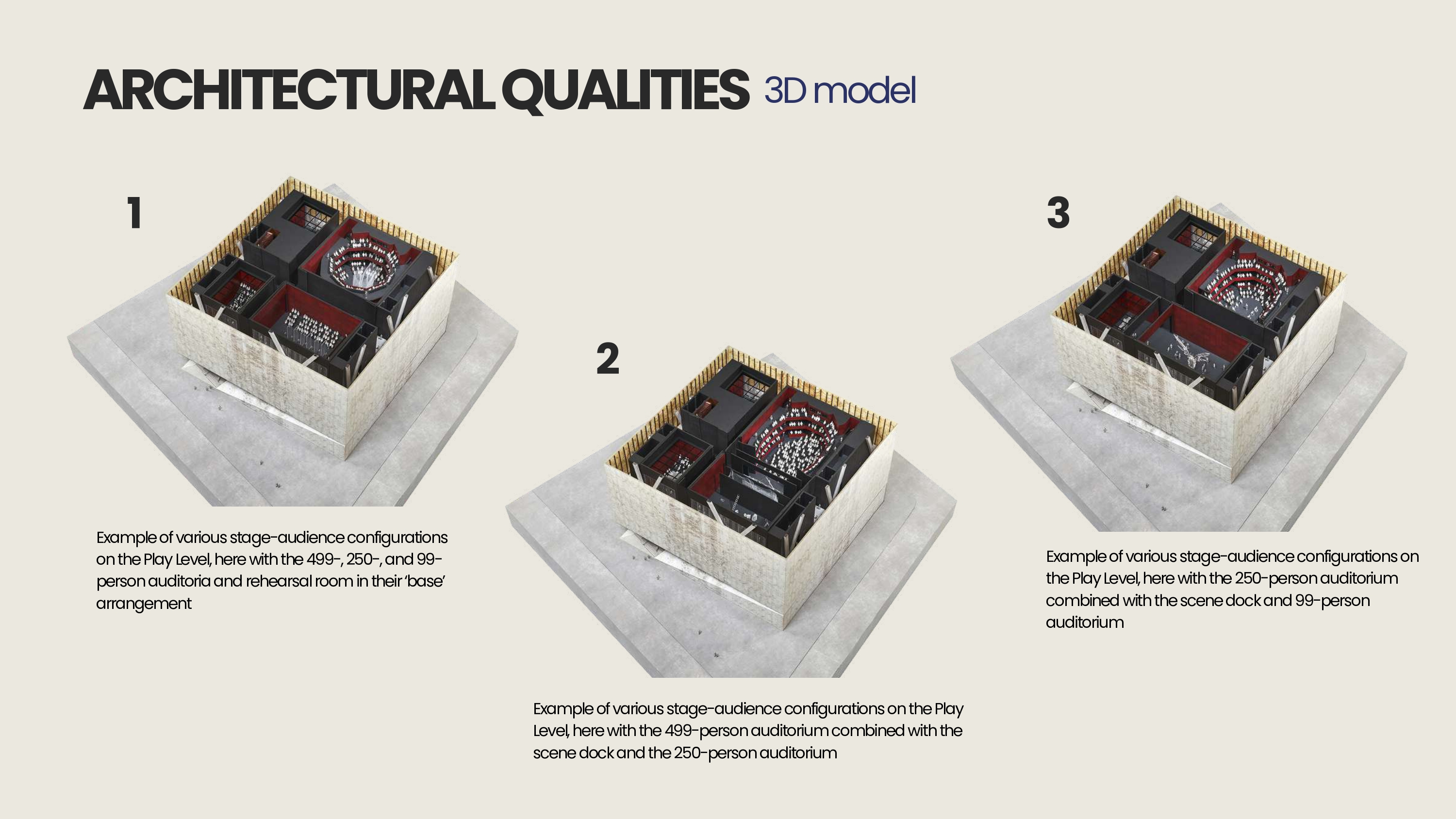 ARCHITECTURAL QUALITIES 3D model

1

Example of various stage-audience configurations on the Play Level, here with the 499-, 250-, and 99-person auditoria and rehearsal room in their 'base' arrangement

2

Example of various stage-audience configurations on the Play Level, here with the 499-person auditorium combined with the scene dock and the 250-person auditorium

3

Example of various stage-audience configurations on the Play Level, here with the 250-person auditorium combined with the scene dock and 99-person auditorium